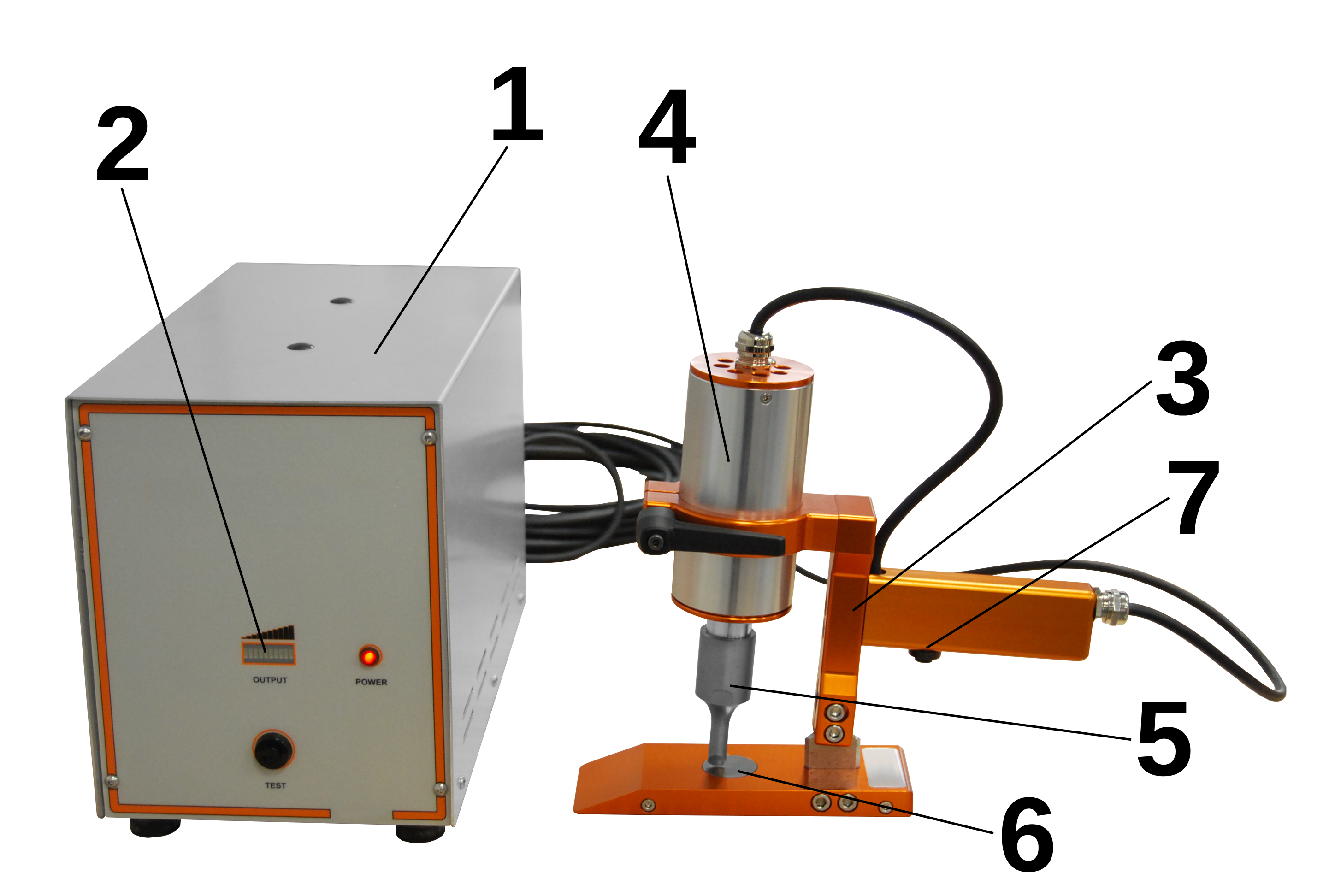 2
1
4
3
7
5
6
OUTPUT
POWER
TEST